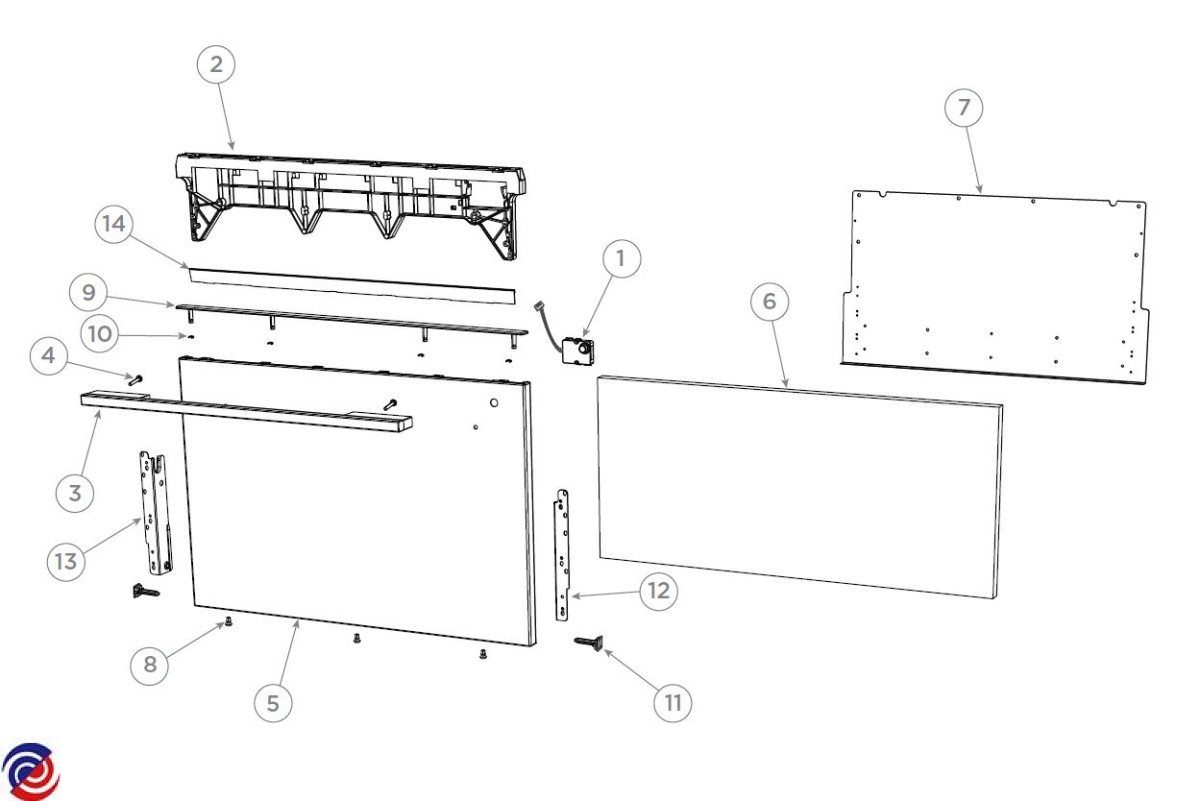 2
7
14
1
9
6
10
4
3
13
12
8
5
11